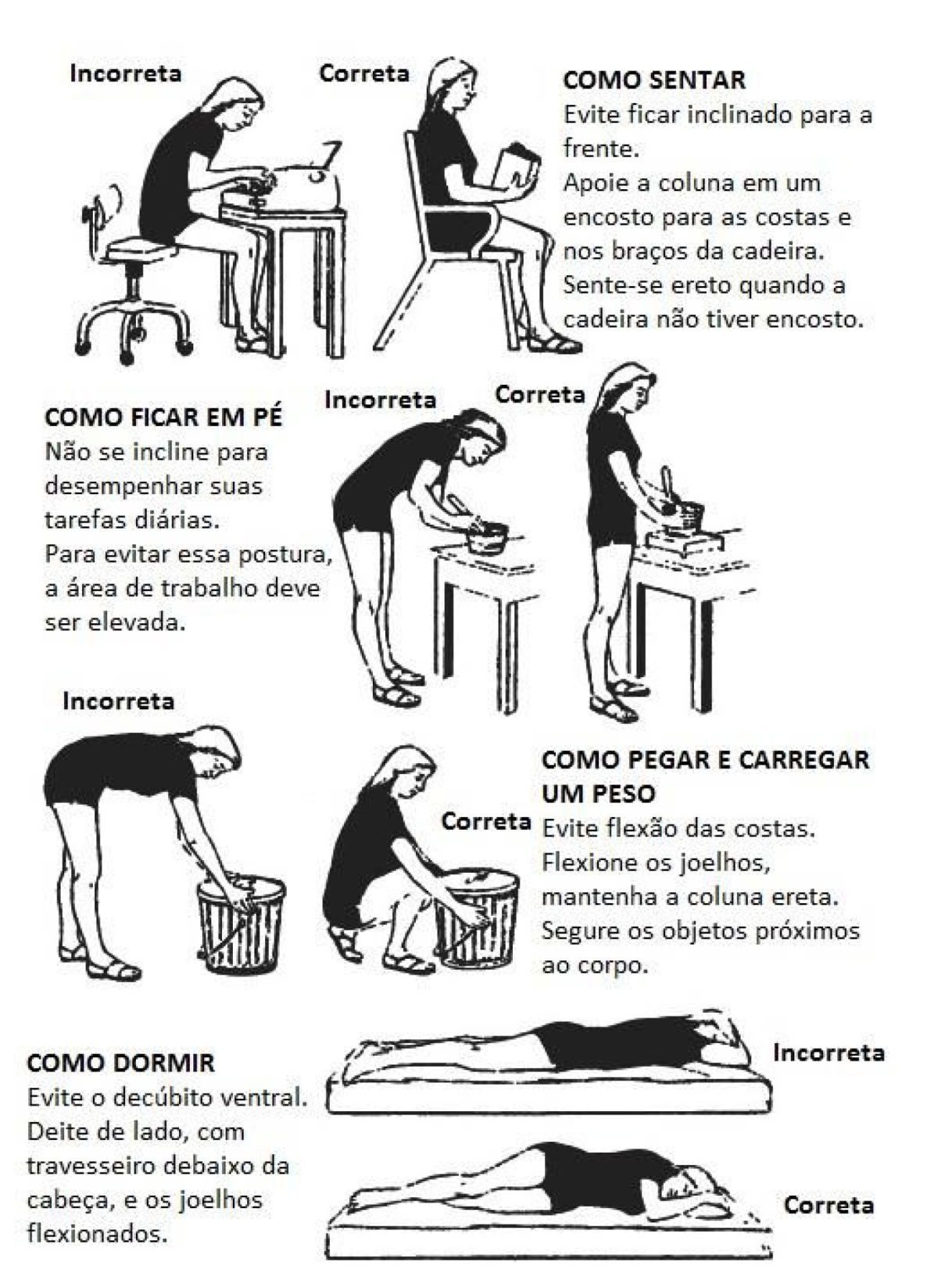 Incorreta

Correta

COMO SENTAR
Evite ficar inclinado para a frente.
Apoie a coluna em um encosto para as costas e nos braços da cadeira.
Sente-se ereto quando a cadeira não tiver encosto.

COMO FICAR EM PÉ
Não se incline para desempenhar suas tarefas diárias.
Para evitar essa postura, a área de trabalho deve ser elevada.

Incorreta

Correta

Incorreta

Correta

COMO PEGAR E CARREGAR UM PESO
Evite flexão das costas.
Flexione os joelhos, mantenha a coluna ereta.
Segure os objetos próximos ao corpo.

COMO DORMIR
Evite o decúbito ventral.
Deite de lado, com travesseiro debaixo da cabeça, e os joelhos flexionados.

Incorreta

Correta